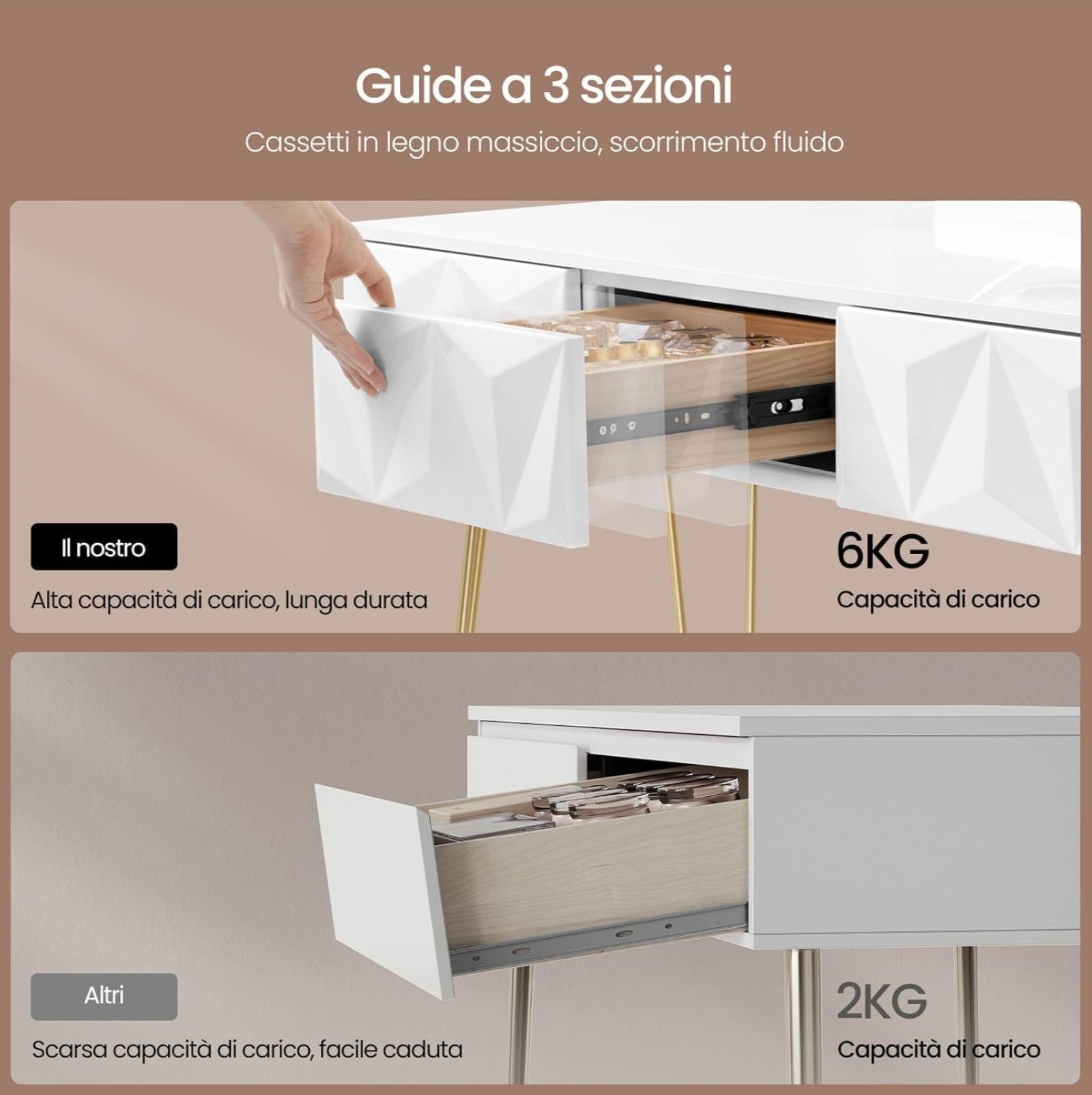 Guide a 3 sezioni

Cassetti in legno massiccio, scorrimento fluido

Il nostro

Alta capacità di carico, lunga durata

6KG

Capacità di carico

Altri

Scarsa capacità di carico, facile caduta

2KG

Capacità di carico