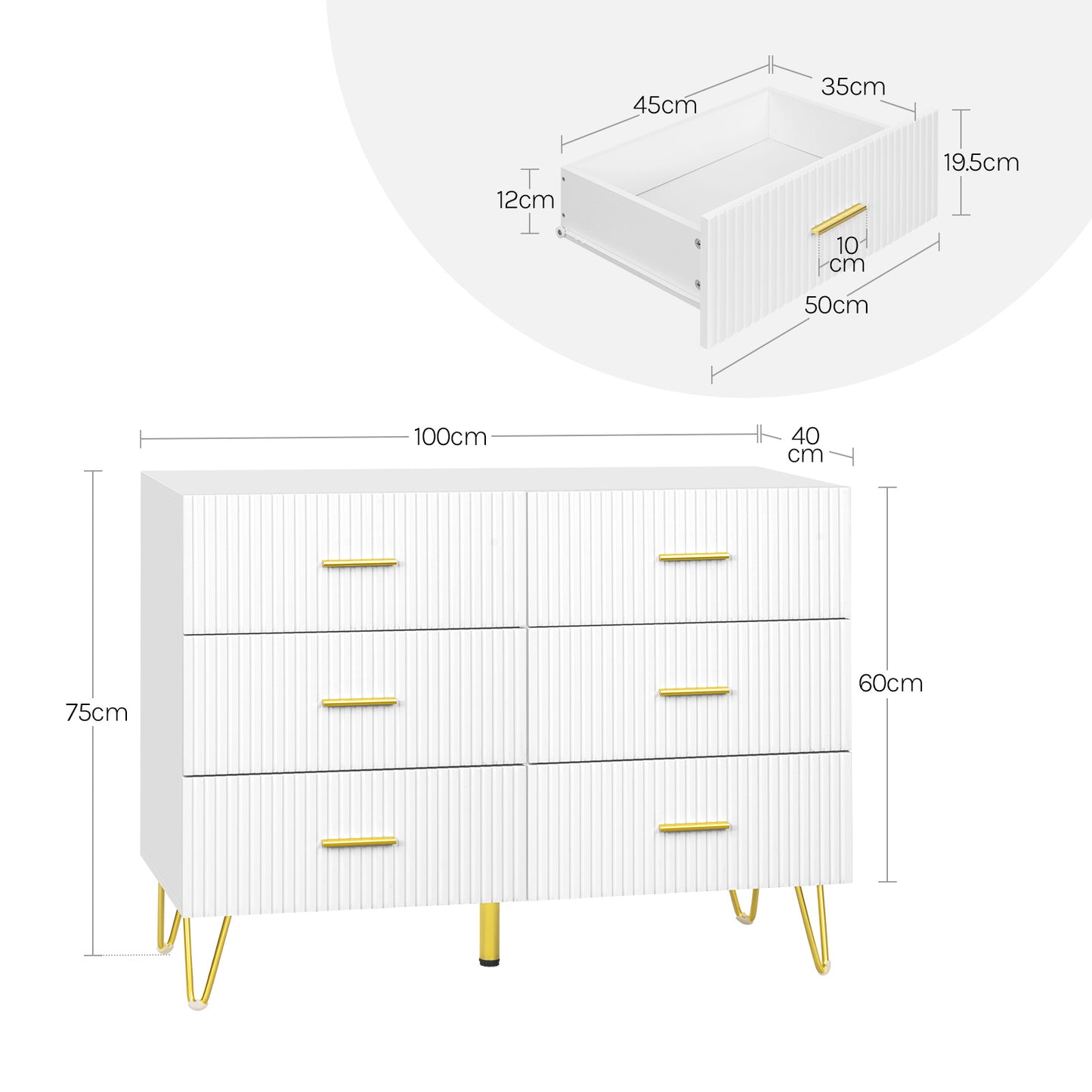 45cm
35cm
19.5cm
12cm
10 cm
50cm
100cm
40 cm
75cm
60cm