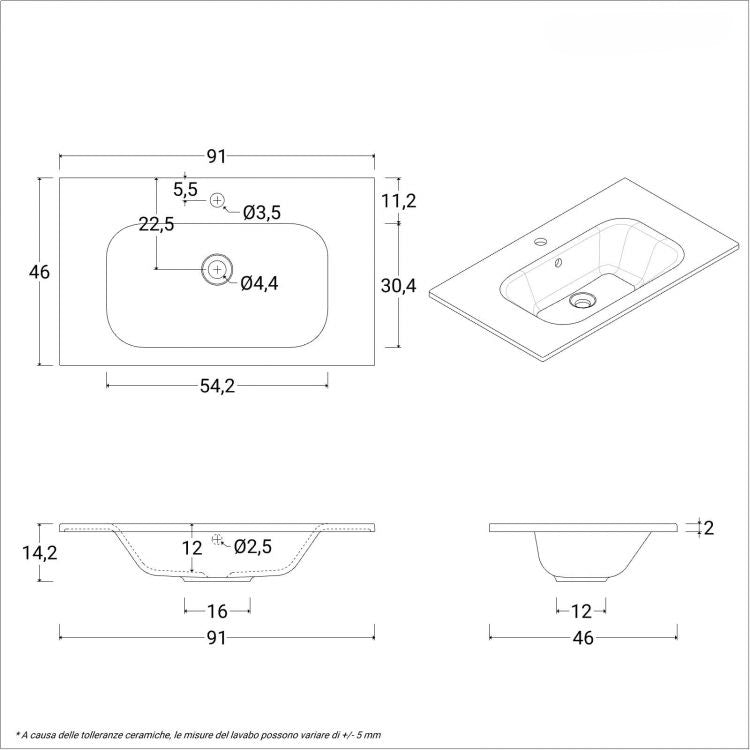 91

5,5

Ø3,5

11,2

22,5

46

Ø4,4

30,4

54,2

14,2

12

Ø2,5

16

91

2

12

46

* A causa delle tolleranze ceramiche, le misure del lavabo possono variare di +/- 5 mm