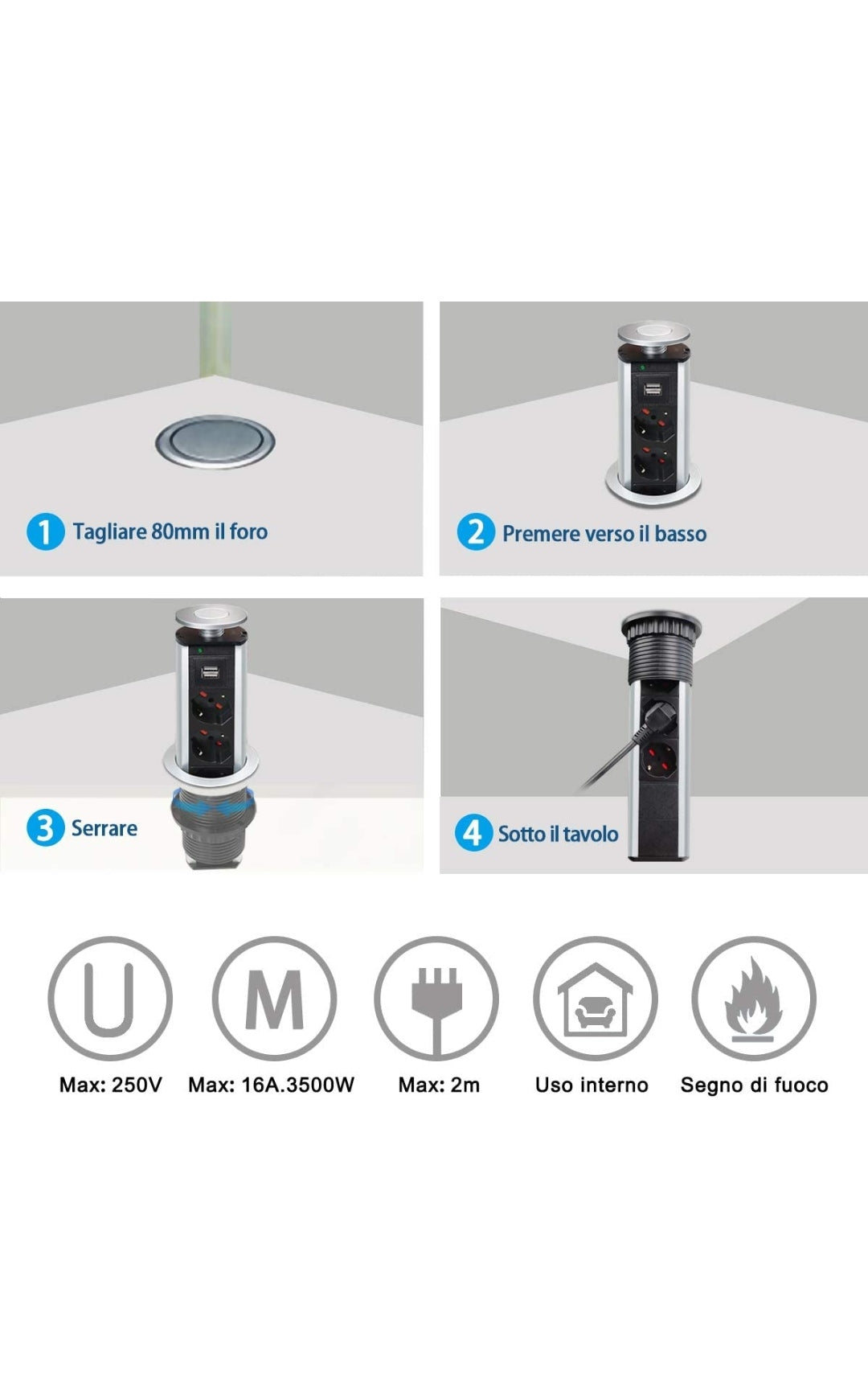 1 Tagliare 80mm il foro

2 Premere verso il basso

3 Serrare

4 Sotto il tavolo

U

M

Max: 250V

Max: 16A.3500W

Max: 2m

Uso interno

Segno di fuoco