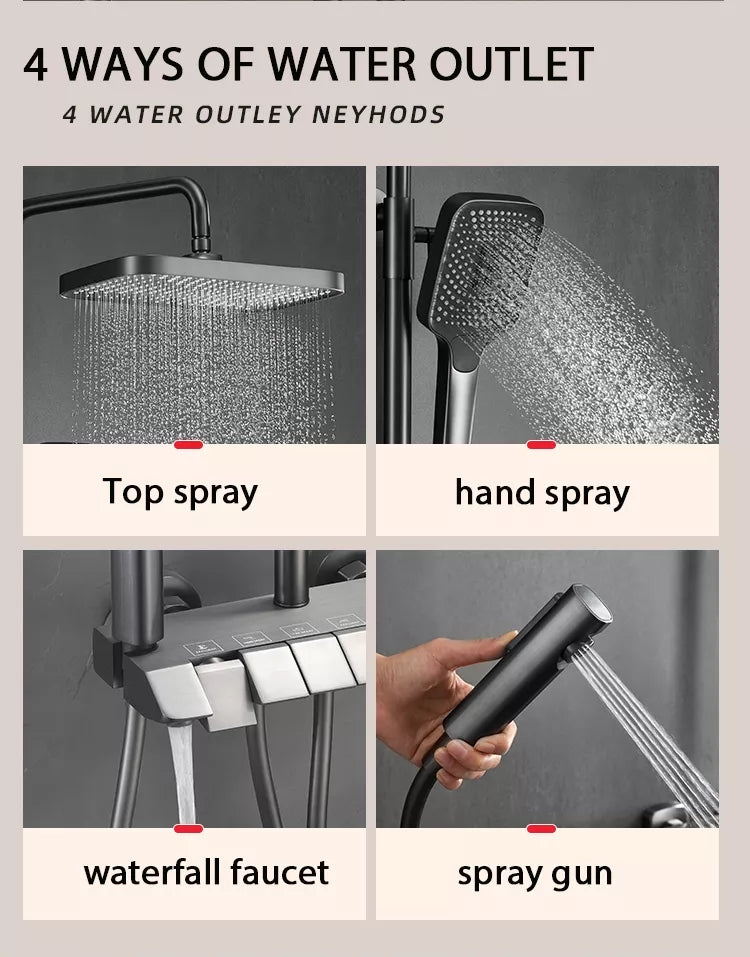 4 WAYS OF WATER OUTLET

4 WATER OUTLEY NEYHODS

Top spray

hand spray

waterfall faucet

spray gun