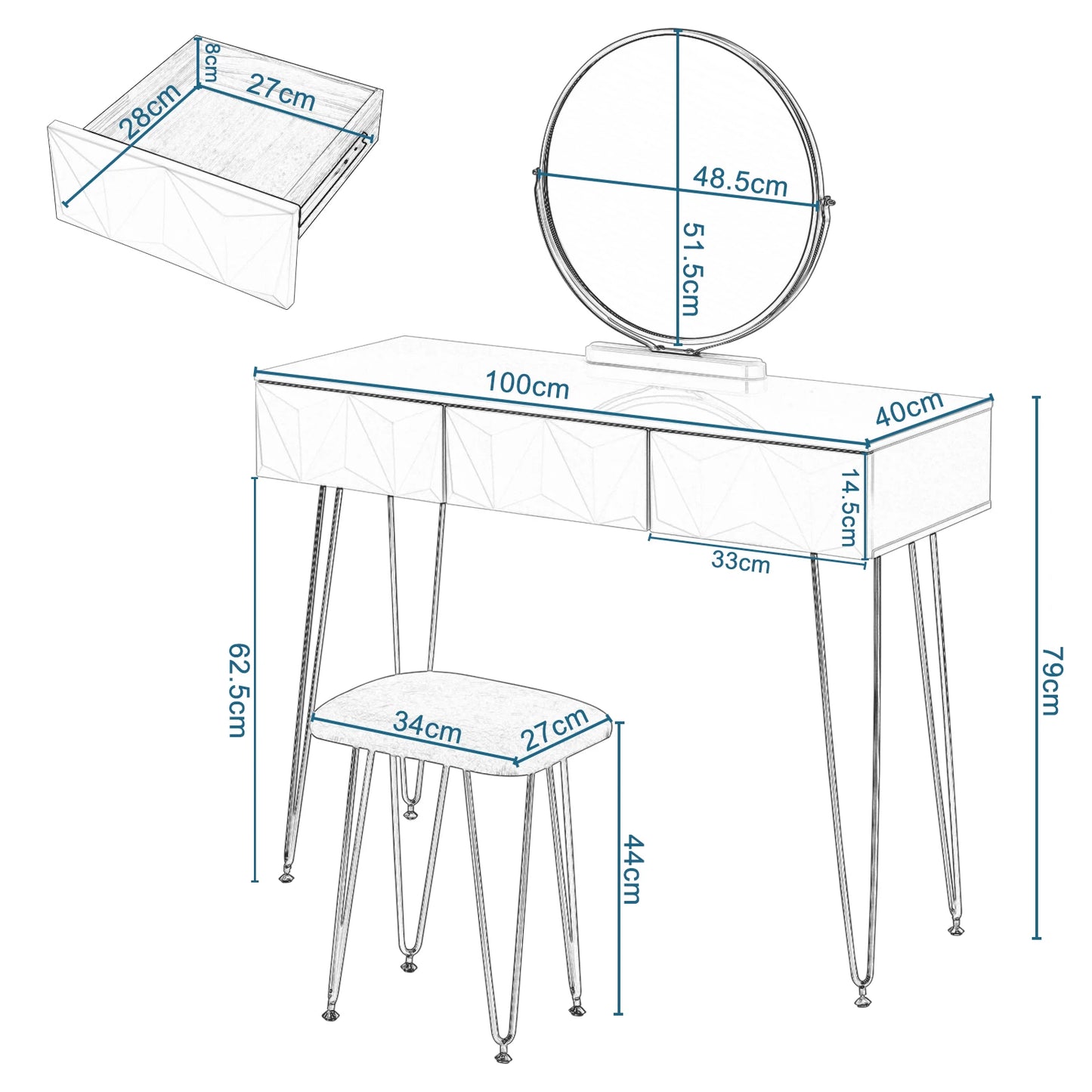 8cm
27cm
28cm
48.5cm
51.5cm
100cm
40cm
14.5cm
33cm
62.5cm
79cm
34cm
27cm
44cm